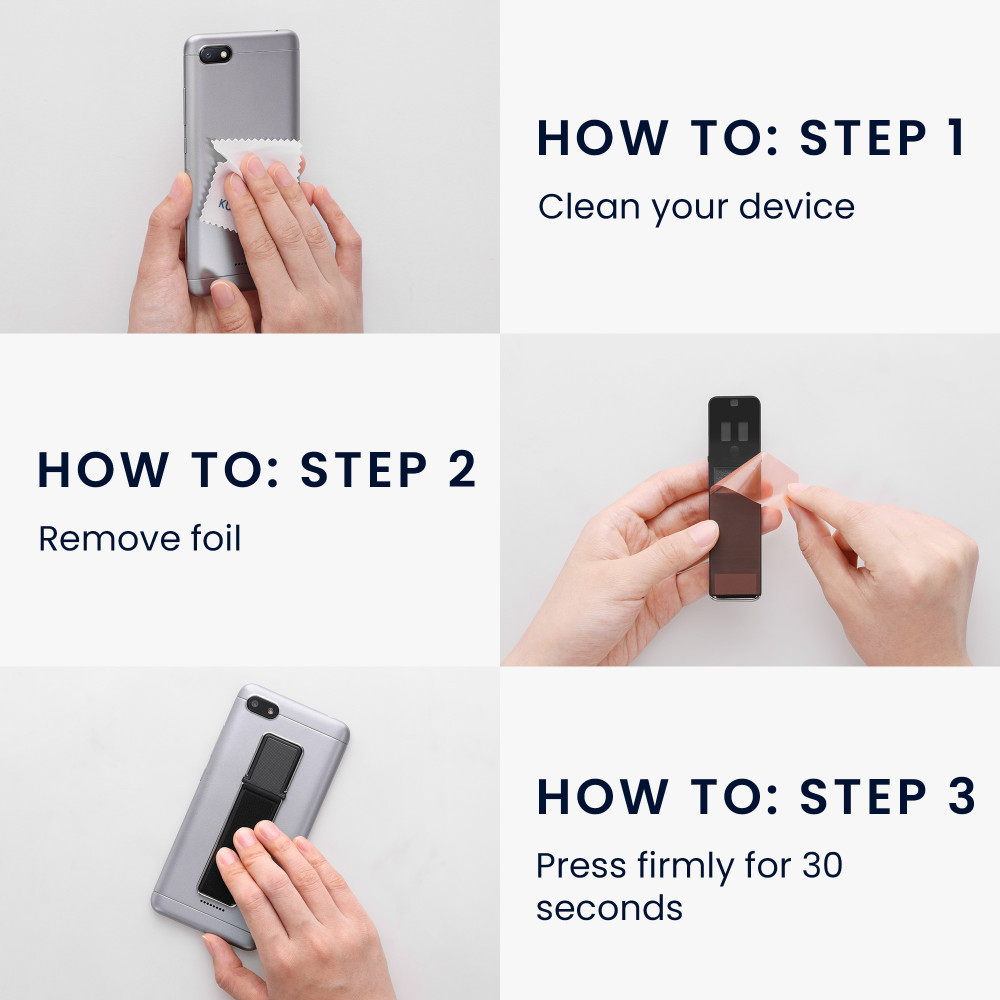 HOW TO: STEP 1
Clean your device

HOW TO: STEP 2
Remove foil

HOW TO: STEP 3
Press firmly for 30 seconds