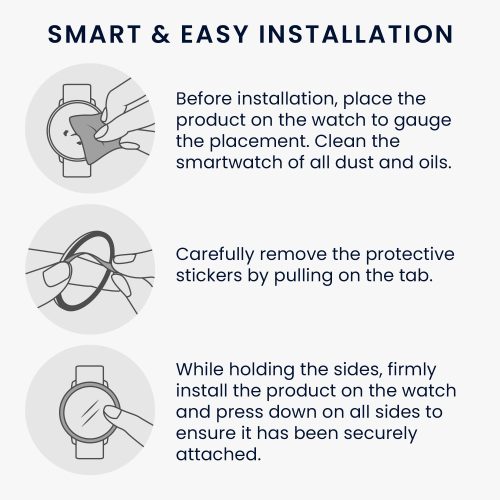 SMART & EASY INSTALLATION

Before installation, place the product on the watch to gauge the placement. Clean the smartwatch of all dust and oils.

Carefully remove the protective stickers by pulling on the tab.

While holding the sides, firmly install the product on the watch and press down on all sides to ensure it has been securely attached.