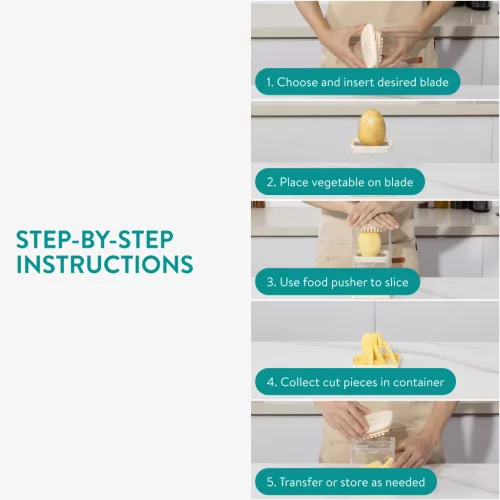 STEP-BY-STEP INSTRUCTIONS

1. Choose and insert desired blade

2. Place vegetable on blade

3. Use food pusher to slice

4. Collect cut pieces in container

5. Transfer or store as needed