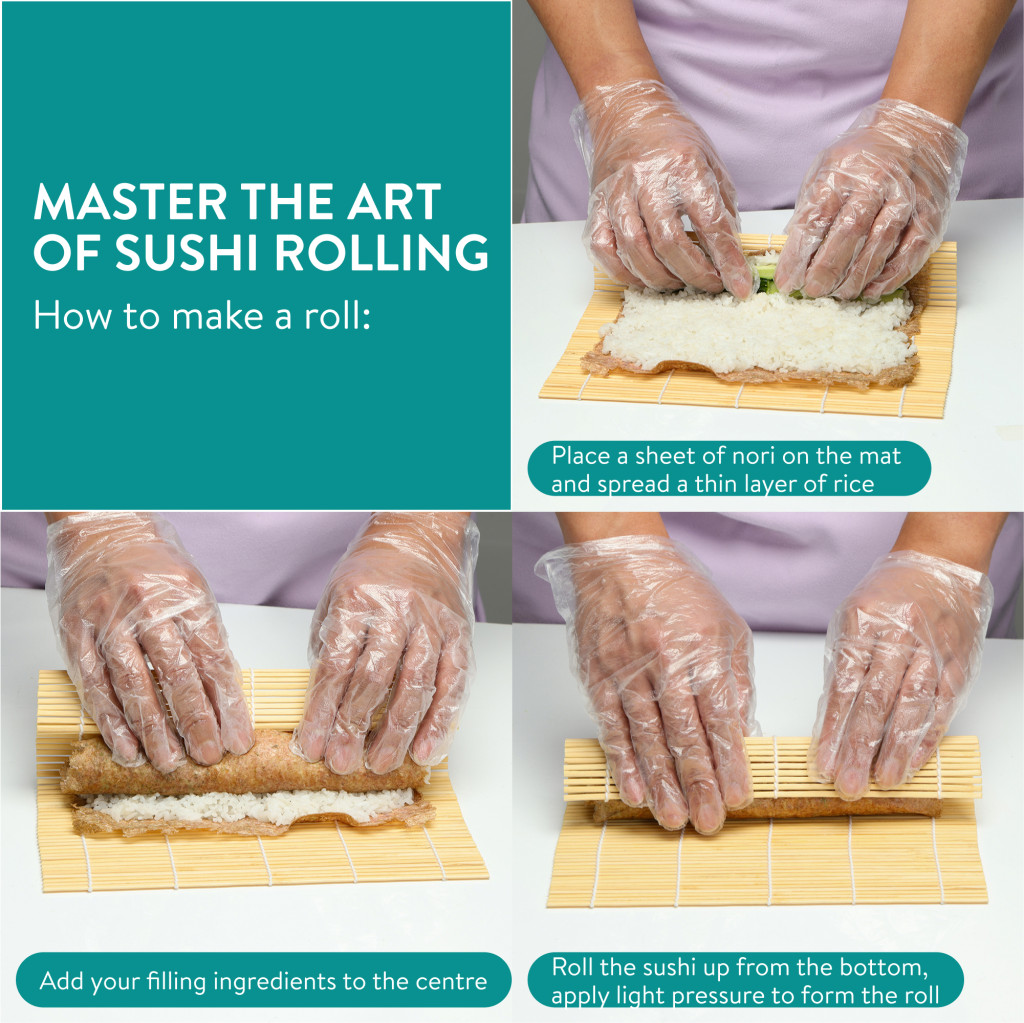 MASTER THE ART OF SUSHI ROLLING
How to make a roll:

Place a sheet of nori on the mat and spread a thin layer of rice

Add your filling ingredients to the centre

Roll the sushi up from the bottom, apply light pressure to form the roll